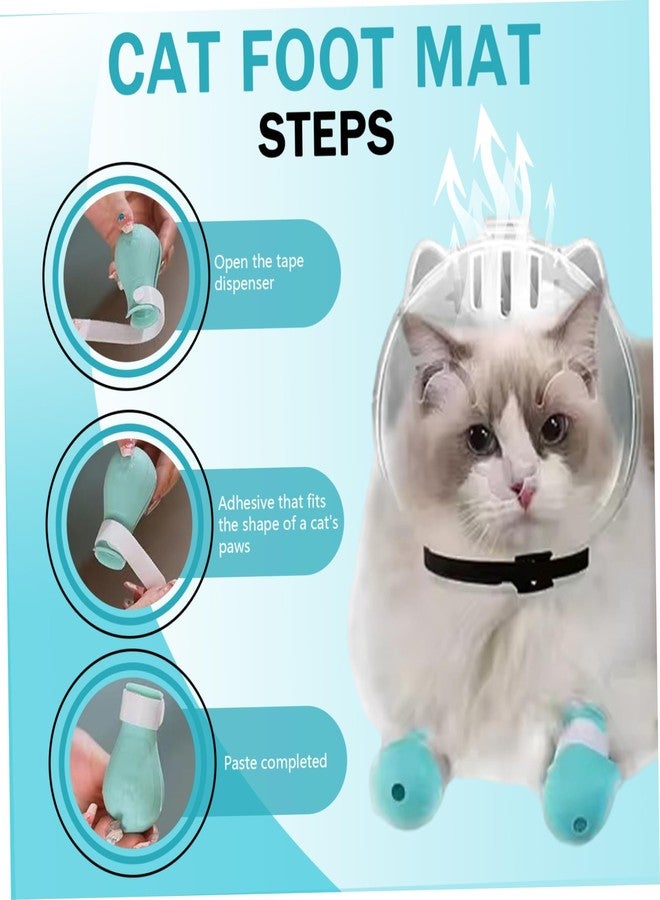 CAT FOOT MAT
STEPS

Open the tape dispenser

Adhesive that fits the shape of a cat's paws

Paste completed