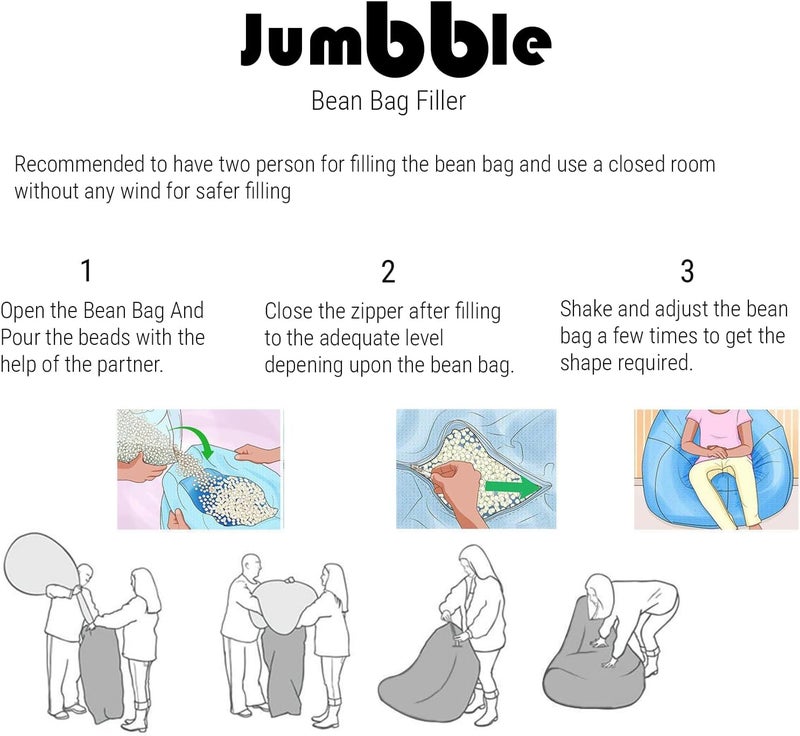 Jumbble
Bean Bag Filler

Recommended to have two person for filling the bean bag and use a closed room without any wind for safer filling

1
Open the Bean Bag And Pour the beads with the help of the partner.

2
Close the zipper after filling to the adequate level depening upon the bean bag.

3
Shake and adjust the bean bag a few times to get the shape required.