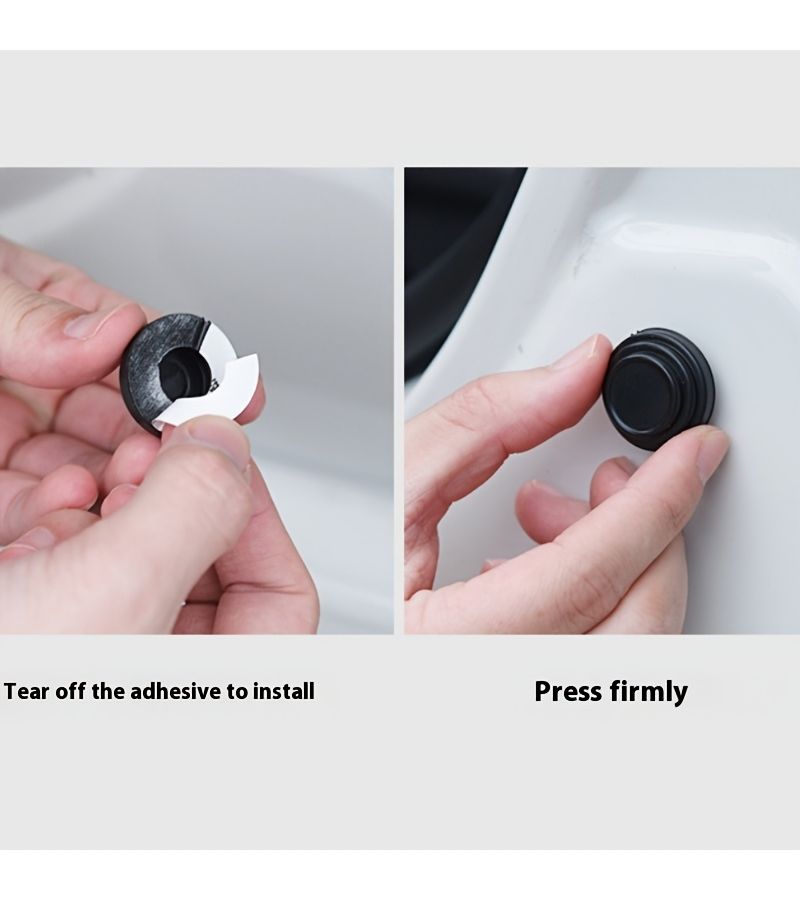 Tear off the adhesive to install

Press firmly