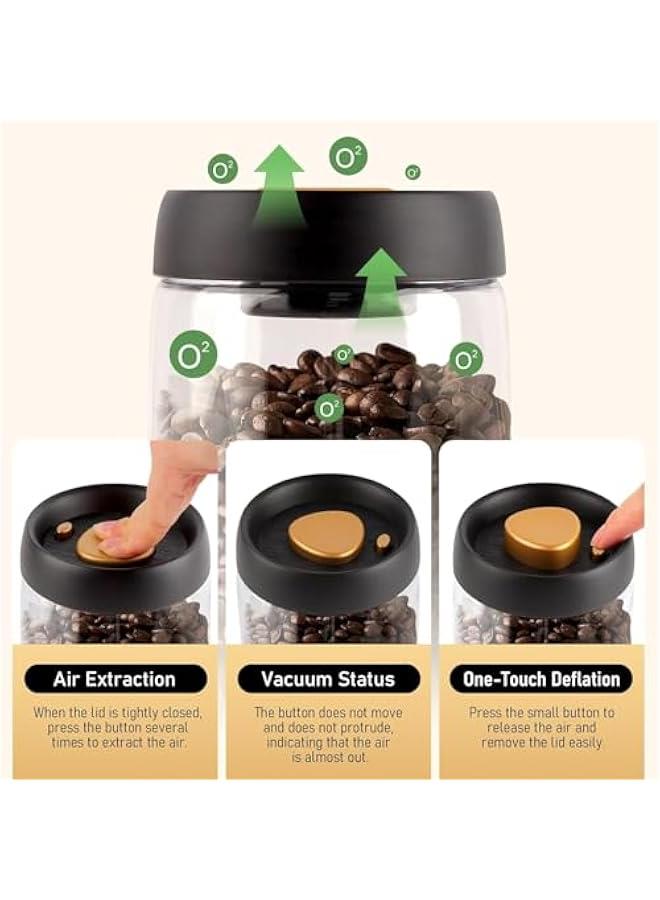 $O^2$ $O^2$ $O^2$

$O^2$ $O^2$ $O^2$ $O^2$

Air Extraction

When the lid is tightly closed, press the button several times to extract the air.

Vacuum Status

The button does not move and does not protrude, indicating that the air is almost out.

One-Touch Deflation

Press the small button to release the air and remove the lid easily