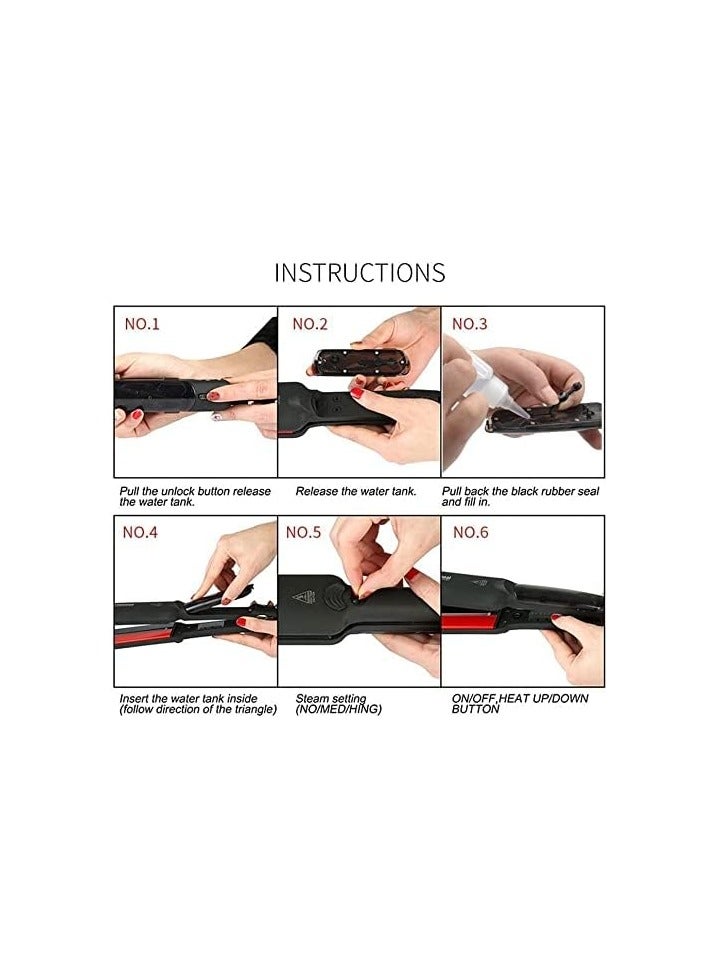 INSTRUCTIONS

NO.1

Pull the unlock button release the water tank.

NO.2

Release the water tank.

NO.3

Pull back the black rubber seal and fill in.

NO.4

Insert the water tank inside (follow direction of the triangle)

NO.5

Steam setting (NO/MED/HING)

NO.6

ON/OFF,HEAT UP/DOWN BUTTON