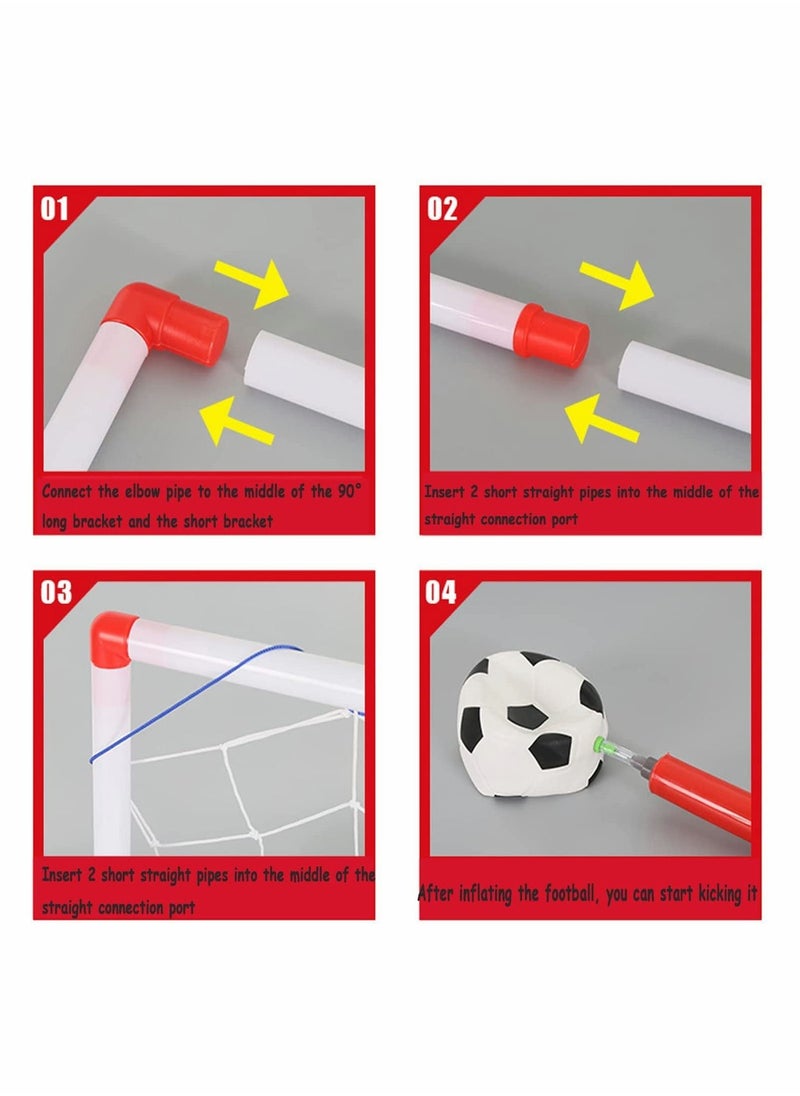 01

Connect the elbow pipe to the middle of the 90° long bracket and the short bracket

02

Insert 2 short straight pipes into the middle of the straight connection port

03

Insert 2 short straight pipes into the middle of the straight connection port

04

After inflating the football, you can start kicking it