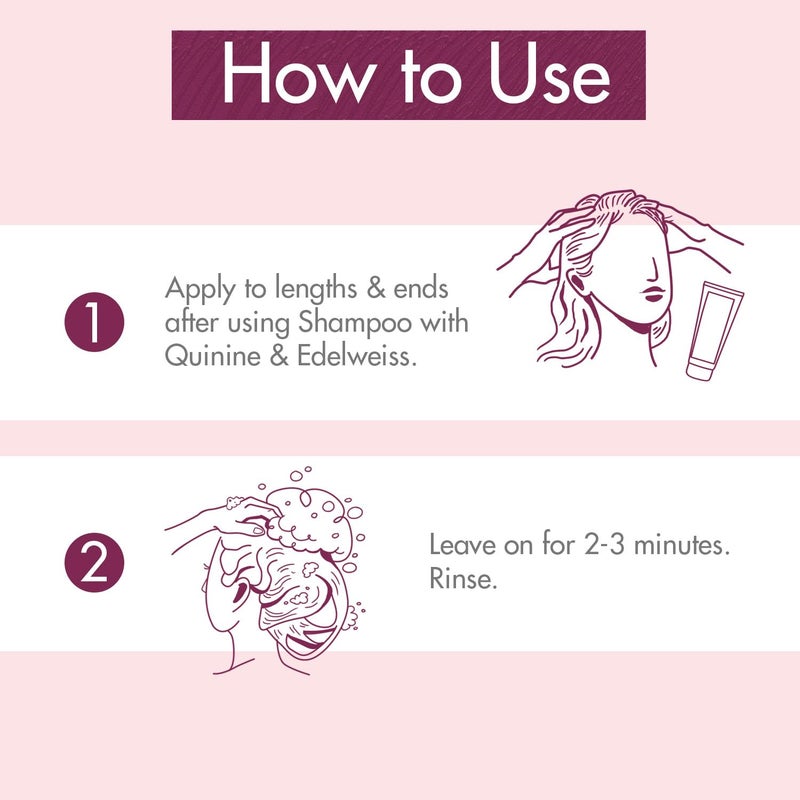 How to Use

1

Apply to lengths & ends after using Shampoo with Quinine & Edelweiss.

2

Leave on for 2-3 minutes. Rinse.