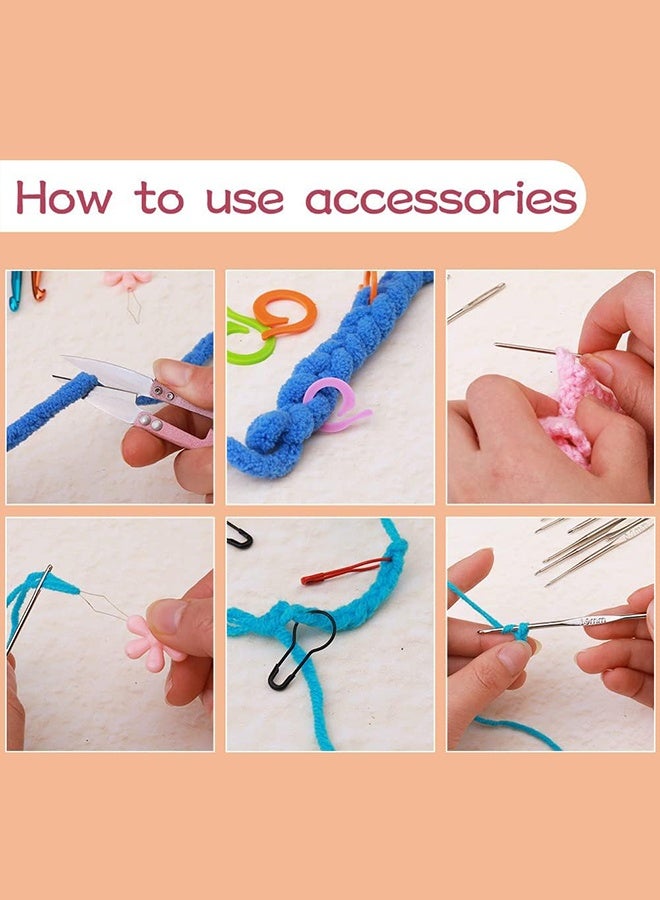 How to use accessories