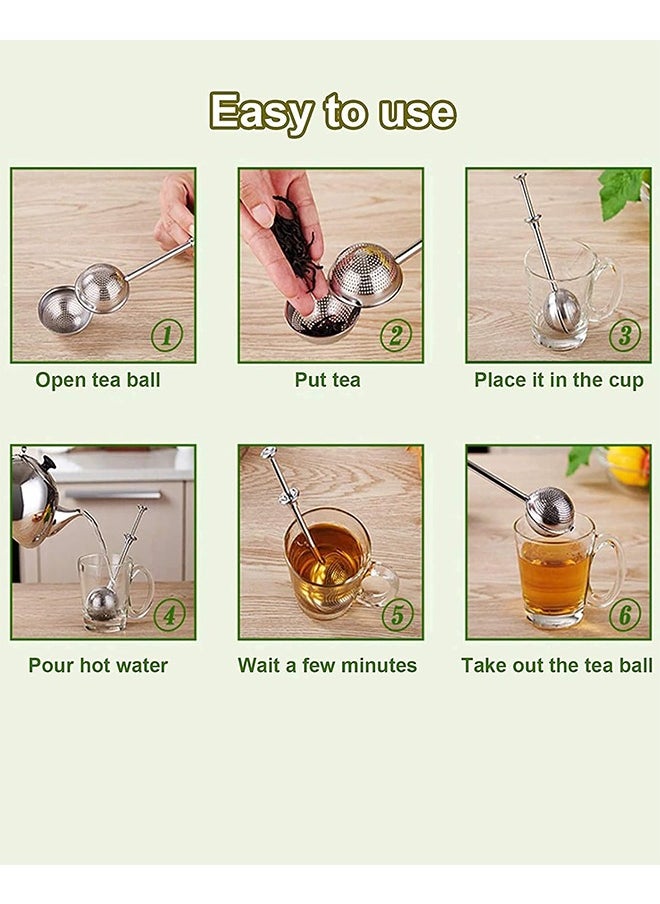 Easy to use

1
Open tea ball

2
Put tea

3
Place it in the cup

4
Pour hot water

5
Wait a few minutes

6
Take out the tea ball