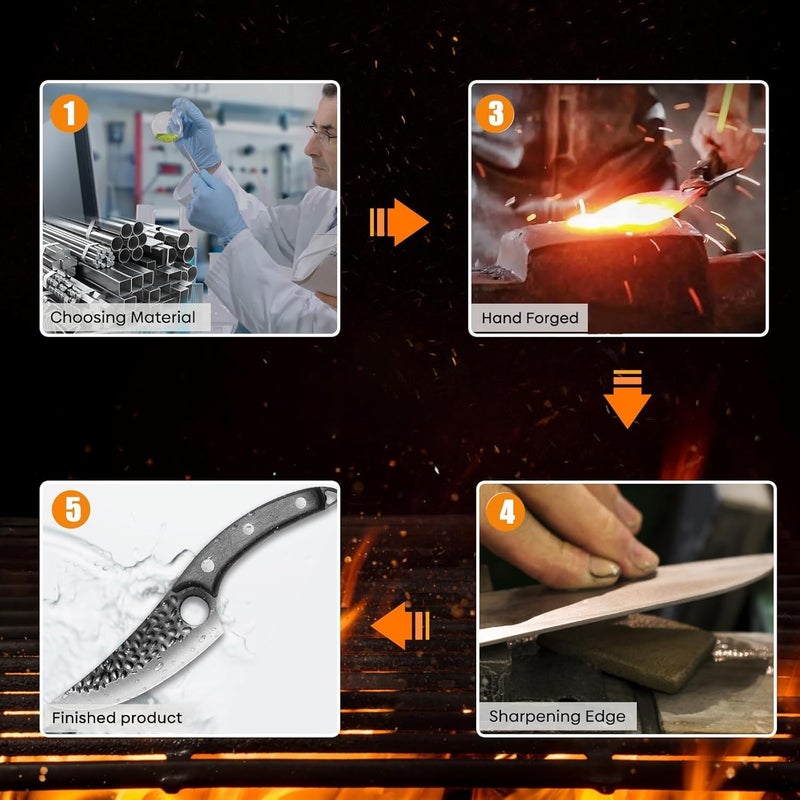 1
Choosing Material

3
Hand Forged

4
Sharpening Edge

5
Finished product