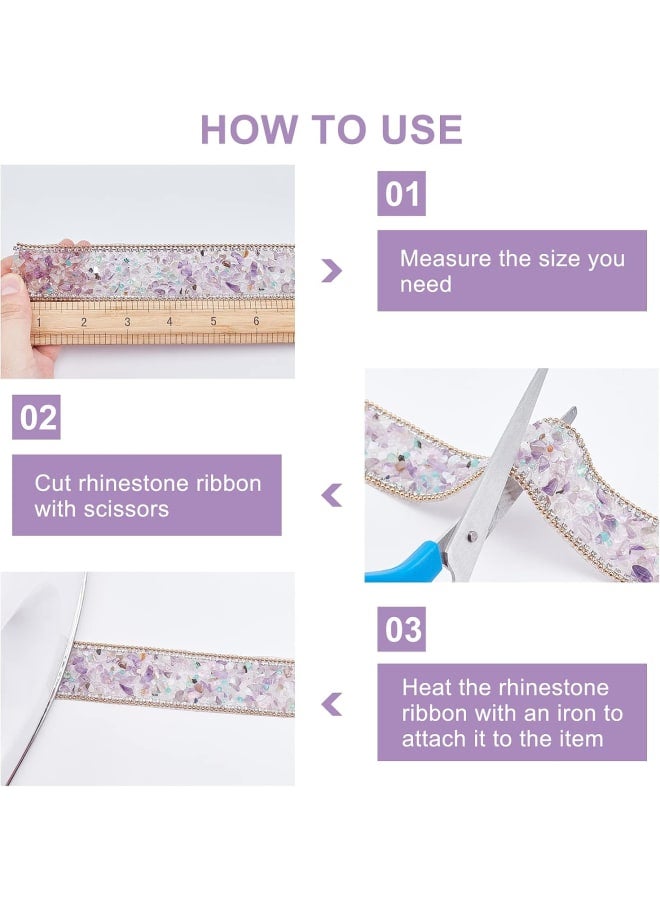 HOW TO USE

1 2 3 4 5 6

01

Measure the size you need

02

Cut rhinestone ribbon with scissors

03

Heat the rhinestone ribbon with an iron to attach it to the item