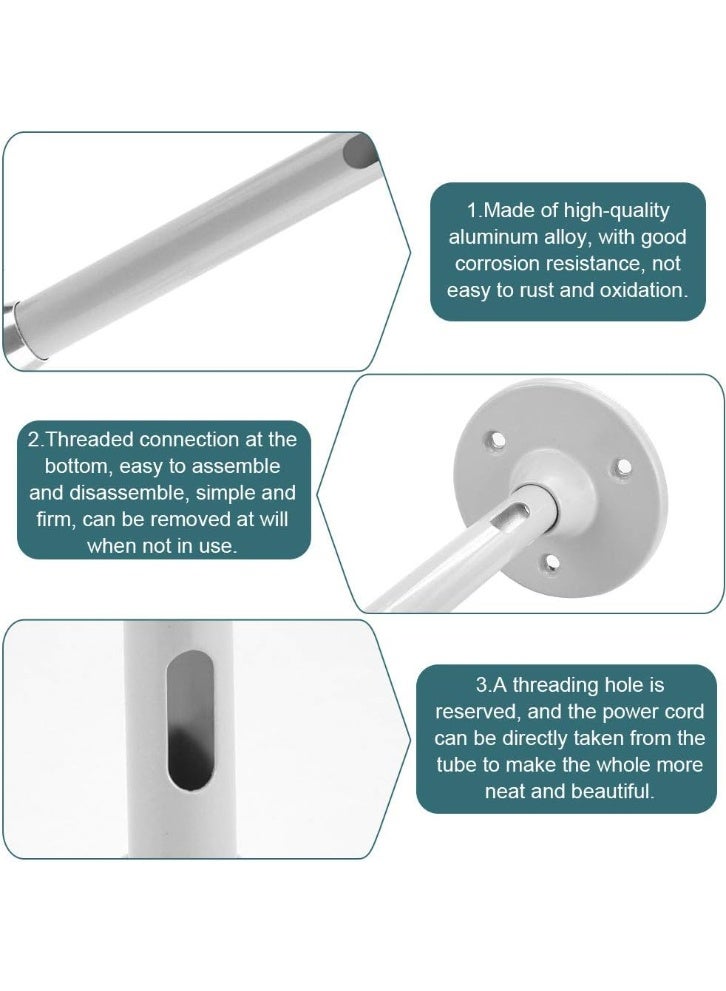 1.Made of high-quality aluminum alloy, with good corrosion resistance, not easy to rust and oxidation.

2.Threaded connection at the bottom, easy to assemble and disassemble, simple and firm, can be removed at will when not in use.

3.A threading hole is reserved, and the power cord can be directly taken from the tube to make the whole more neat and beautiful.