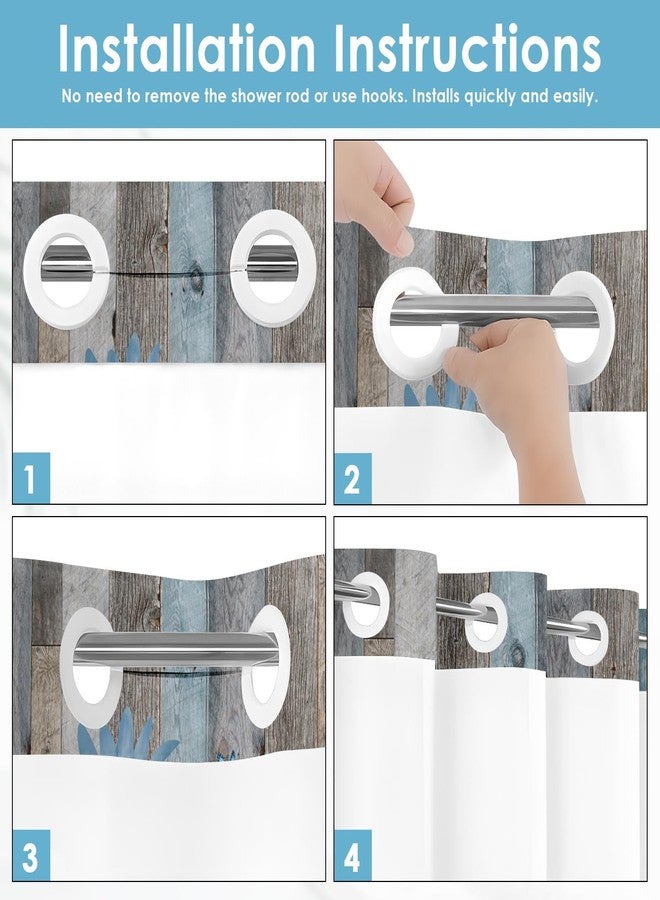 Installation Instructions

No need to remove the shower rod or use hooks. Installs quickly and easily.

1

2

3

4