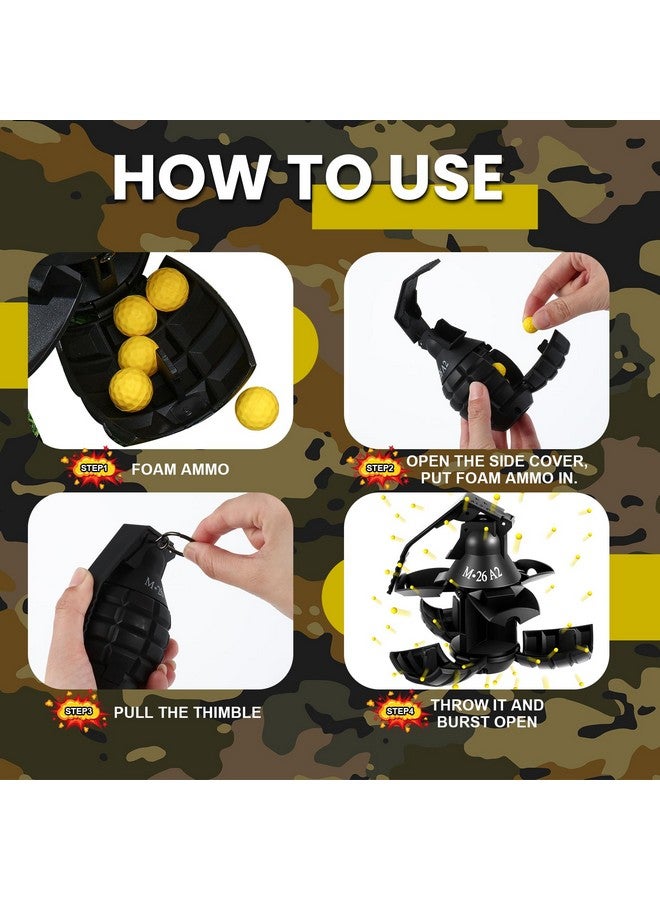 HOW TO USE

STEP1 FOAM AMMO

STEP2 OPEN THE SIDE COVER, PUT FOAM AMMO IN.

STEP3 PULL THE THIMBLE

M-26 A2

STEP4 THROW IT AND BURST OPEN