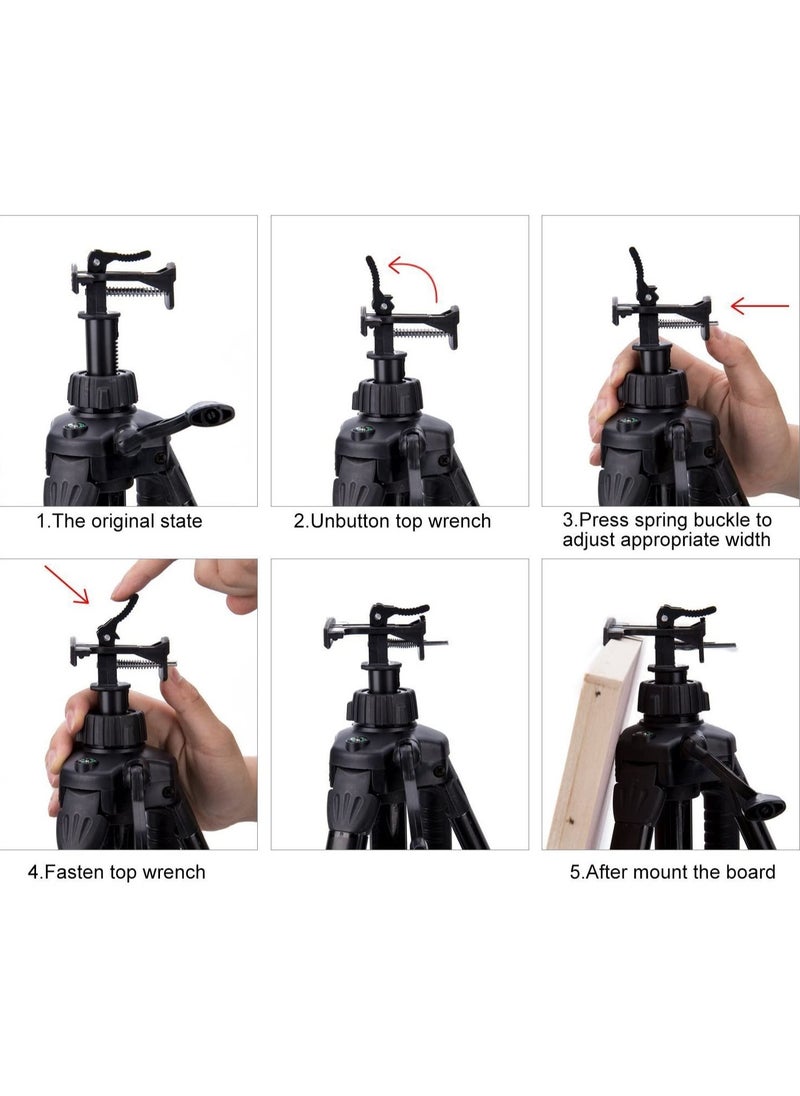 1.The original state

2.Unbutton top wrench

3.Press spring buckle to adjust appropriate width

4.Fasten top wrench

5.After mount the board