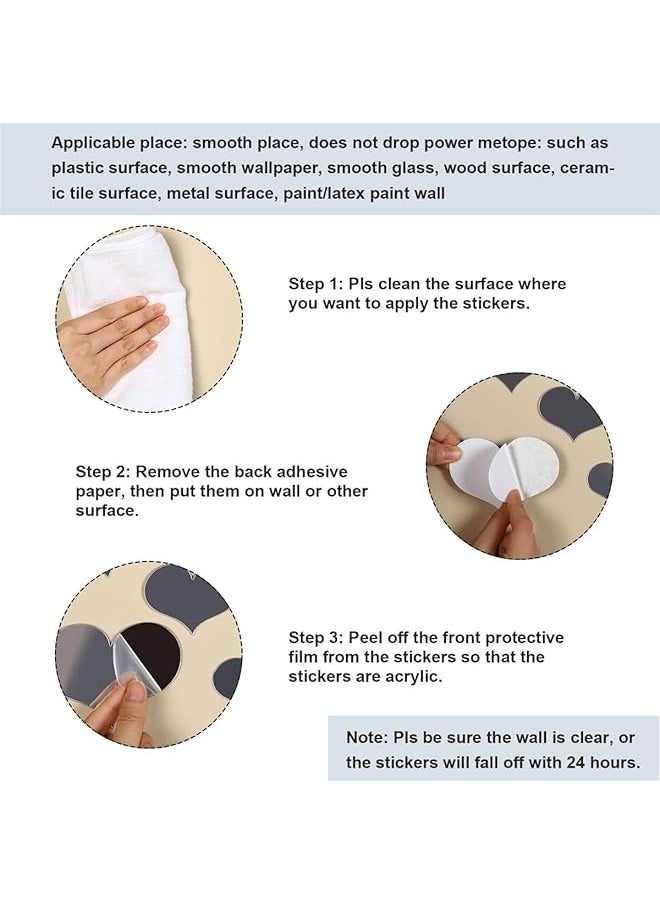 Applicable place: smooth place, does not drop power metope: such as plastic surface, smooth wallpaper, smooth glass, wood surface, ceramic tile surface, metal surface, paint/latex paint wall

Step 1: Pls clean the surface where you want to apply the stickers.

Step 2: Remove the back adhesive paper, then put them on wall or other surface.

Step 3: Peel off the front protective film from the stickers so that the stickers are acrylic.

Note: Pls be sure the wall is clear, or the stickers will fall off with 24 hours.