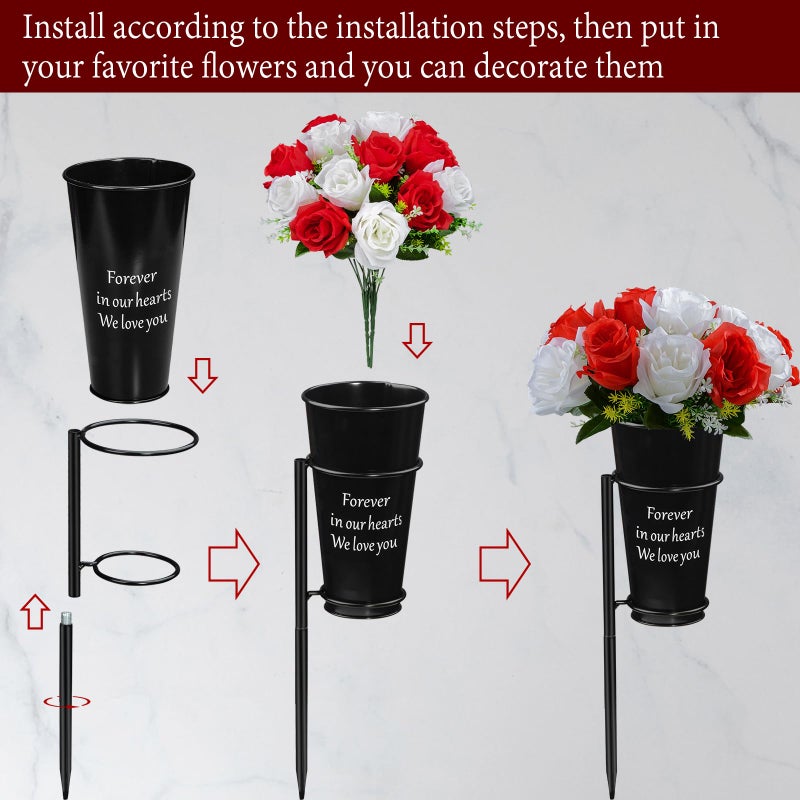 Install according to the installation steps, then put in your favorite flowers and you can decorate them

Forever
in our hearts
We love you

Forever
in our hearts
We love you

Forever
in our hearts
We love you