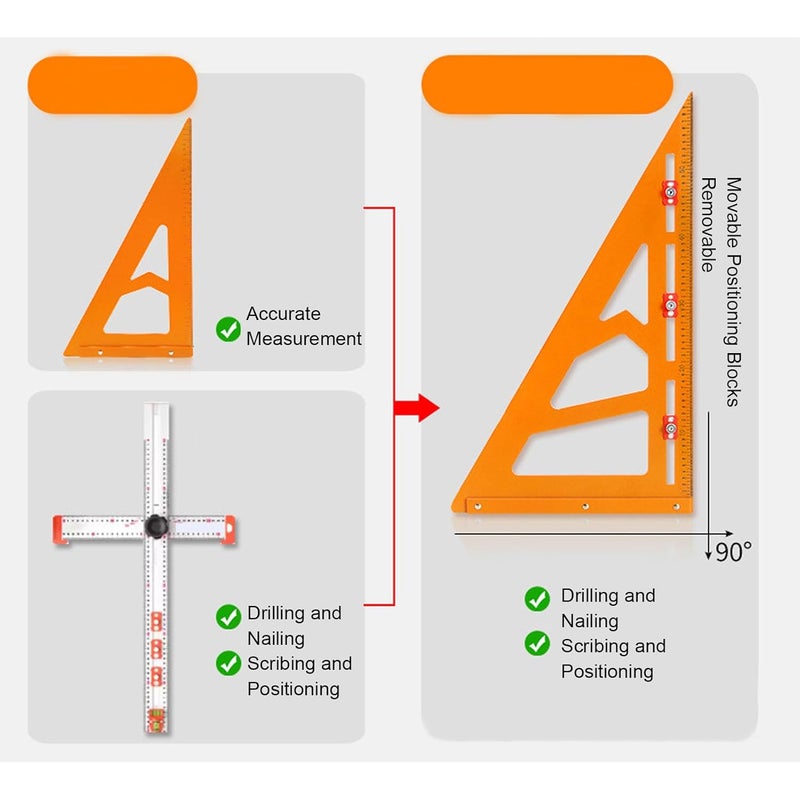 Accurate Measurement

Drilling and Nailing

Scribing and Positioning

Movable Positioning Blocks Removable

90°

Drilling and Nailing

Scribing and Positioning