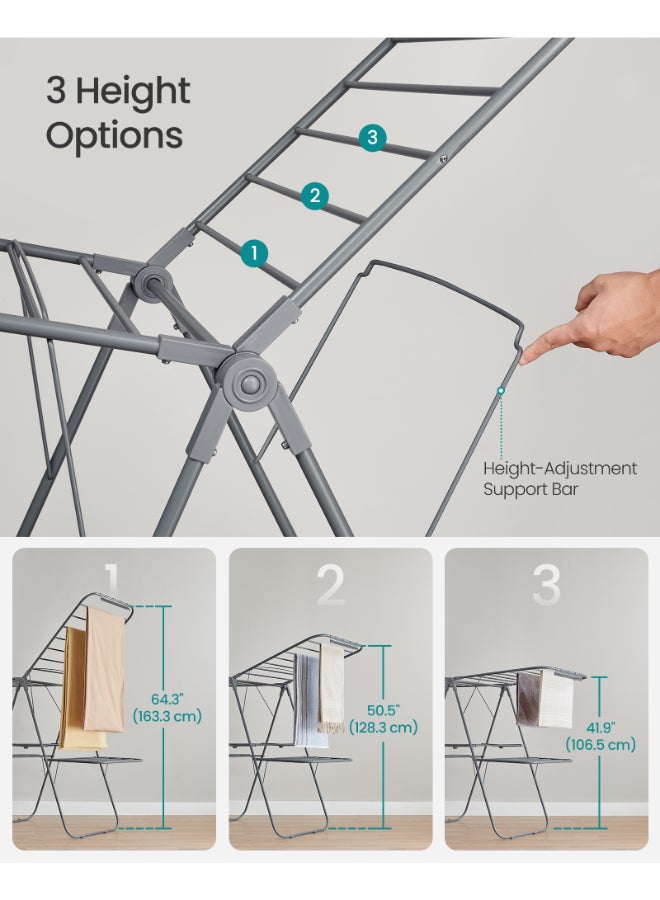 3 Height Options

3

2

1

Height-Adjustment Support Bar

1

64.3"
(163.3 cm)

2

50.5"
(128.3 cm)

3

41.9"
(106.5 cm)