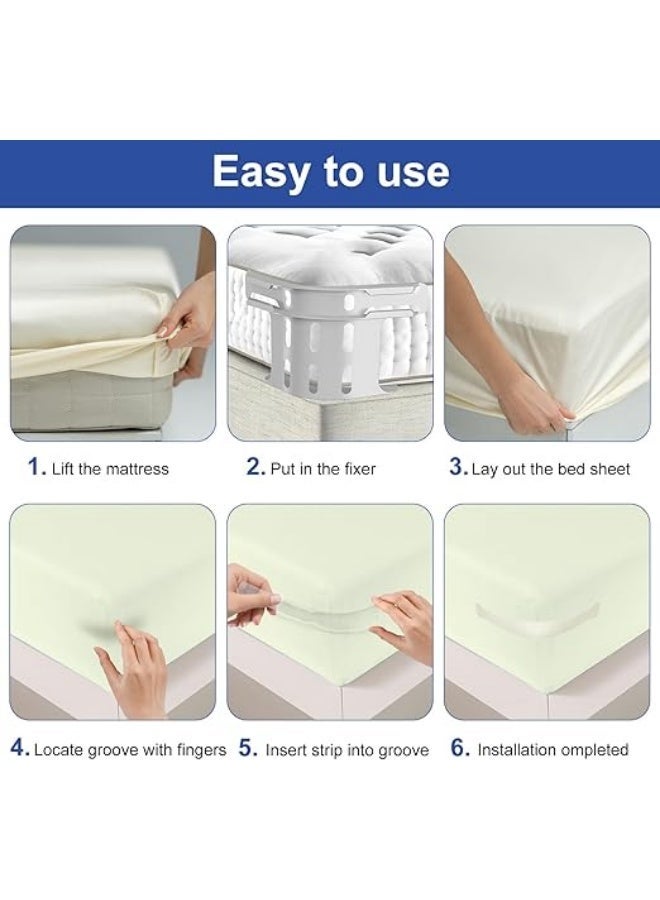 Easy to use

1. Lift the mattress

2. Put in the fixer

3. Lay out the bed sheet

4. Locate groove with fingers

5. Insert strip into groove

6. Installation ompleted