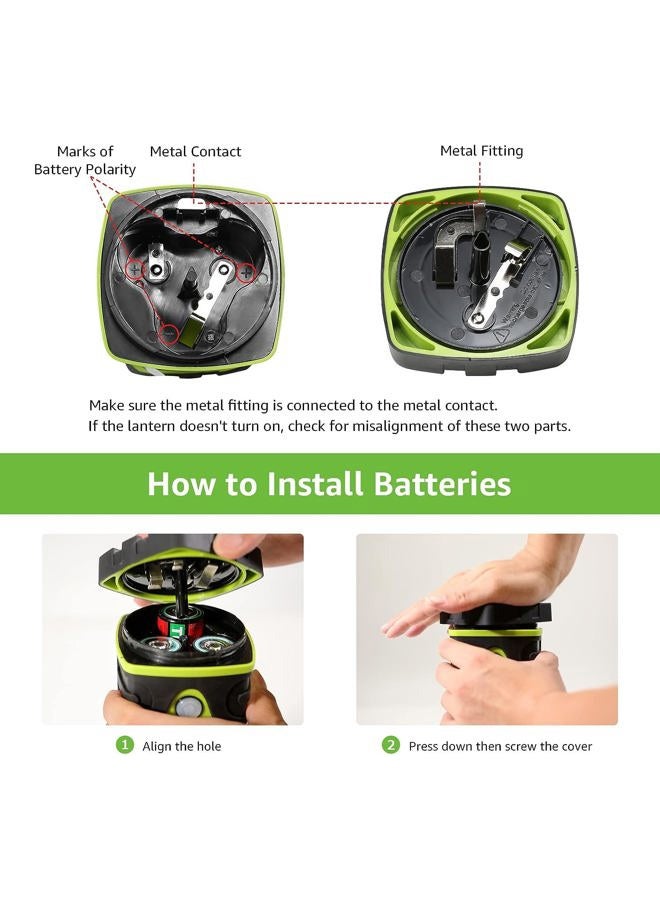 Marks of Battery Polarity

Metal Contact

Metal Fitting

Make sure the metal fitting is connected to the metal contact. If the lantern doesn't turn on, check for misalignment of these two parts.

How to Install Batteries

1 Align the hole

2 Press down then screw the cover