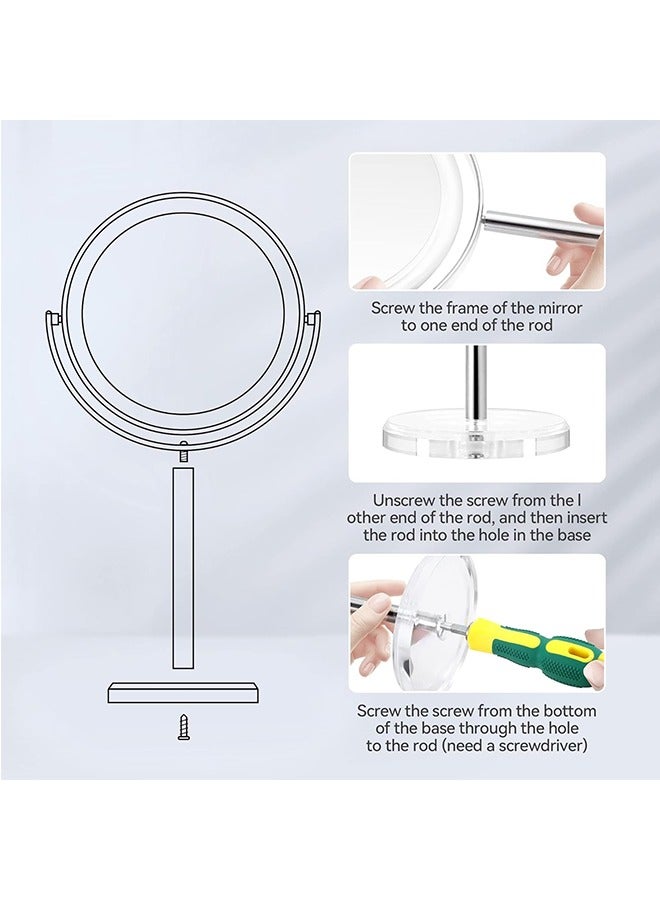 Screw the frame of the mirror to one end of the rod

Unscrew the screw from the l other end of the rod, and then insert the rod into the hole in the base

Screw the screw from the bottom of the base through the hole to the rod (need a screwdriver)