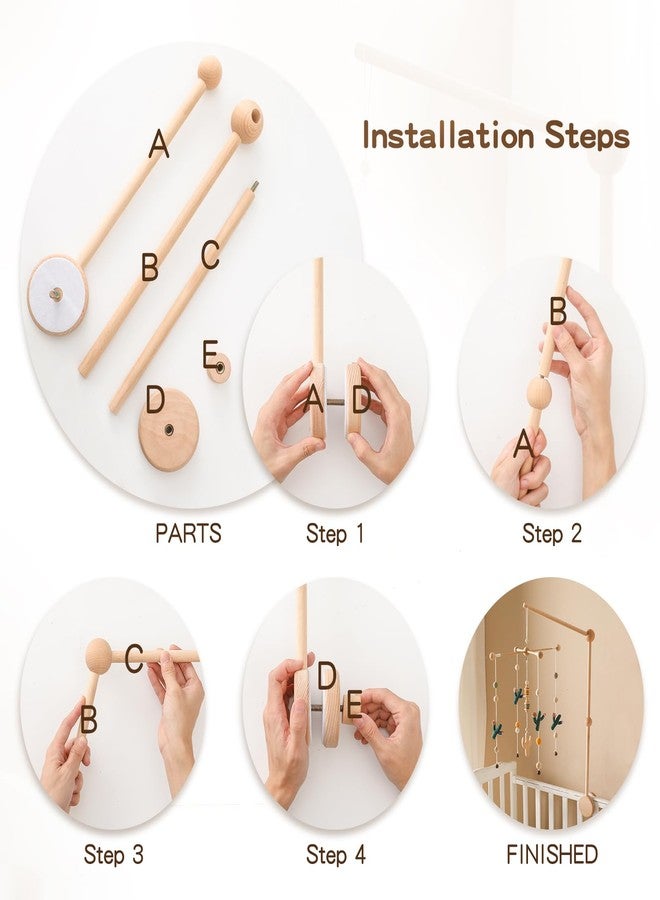 Installation Steps

A
B
C
E
D

PARTS

A D

Step 1

B
A

Step 2

C
B

Step 3

D
E

Step 4

FINISHED