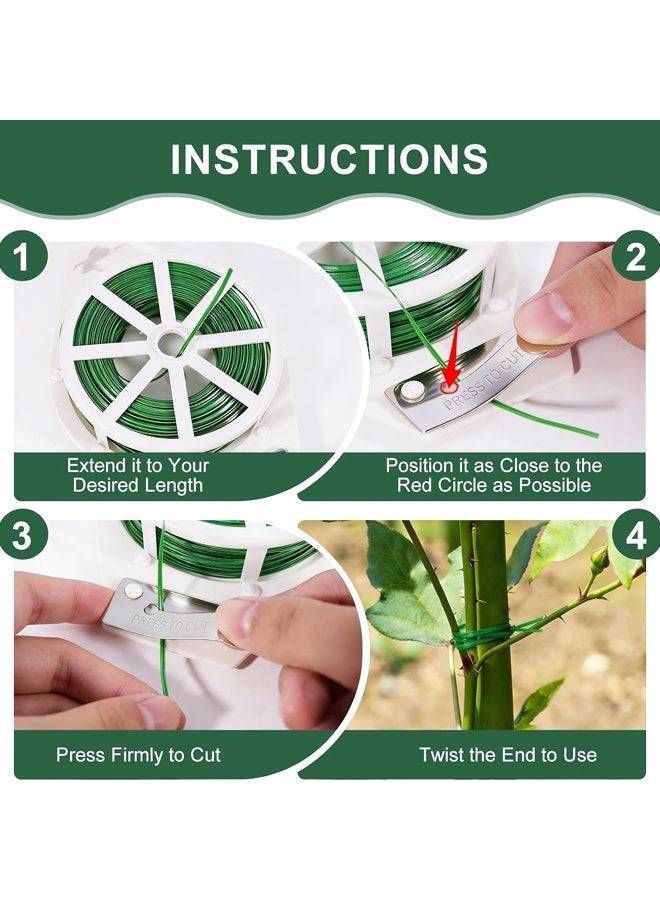 INSTRUCTIONS

1

Extend it to Your Desired Length

2

PRESS TO CUT

Position it as Close to the Red Circle as Possible

3

PRESS TO CUT

Press Firmly to Cut

4

Twist the End to Use