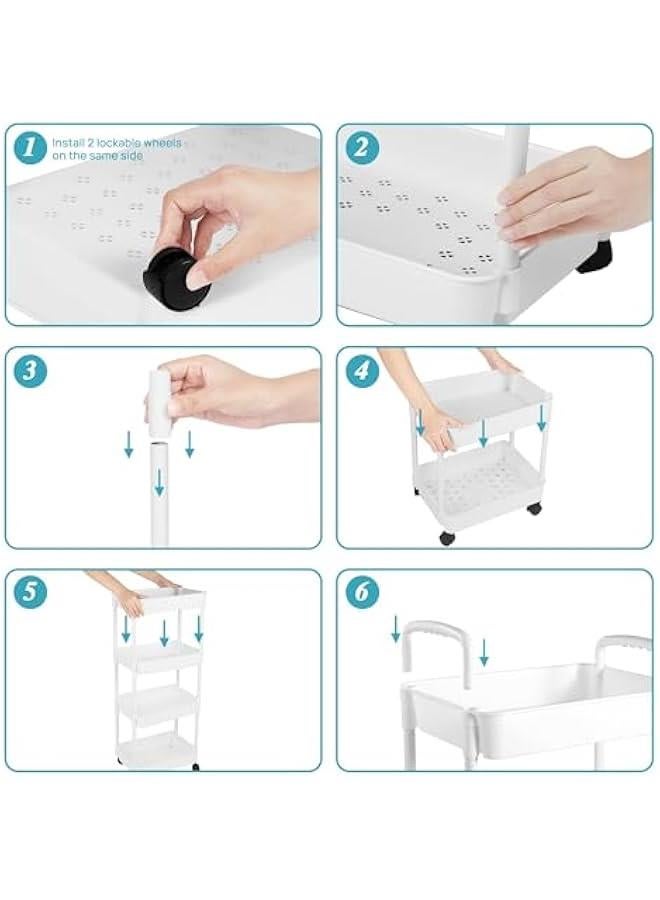 1 Install 2 lockable wheels on the same side

2

3

4

5

6