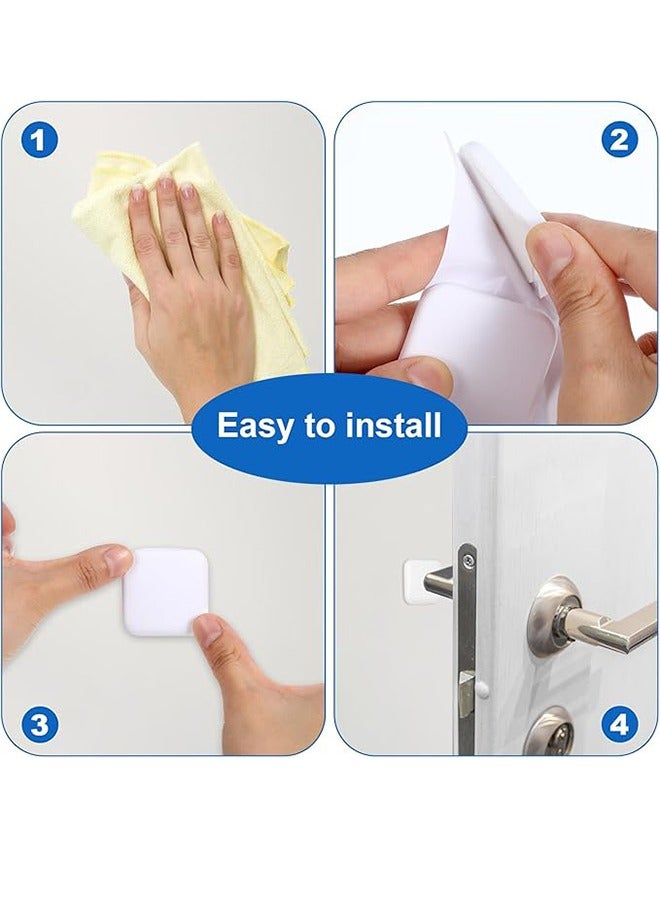 1

2

Easy to install

3

4