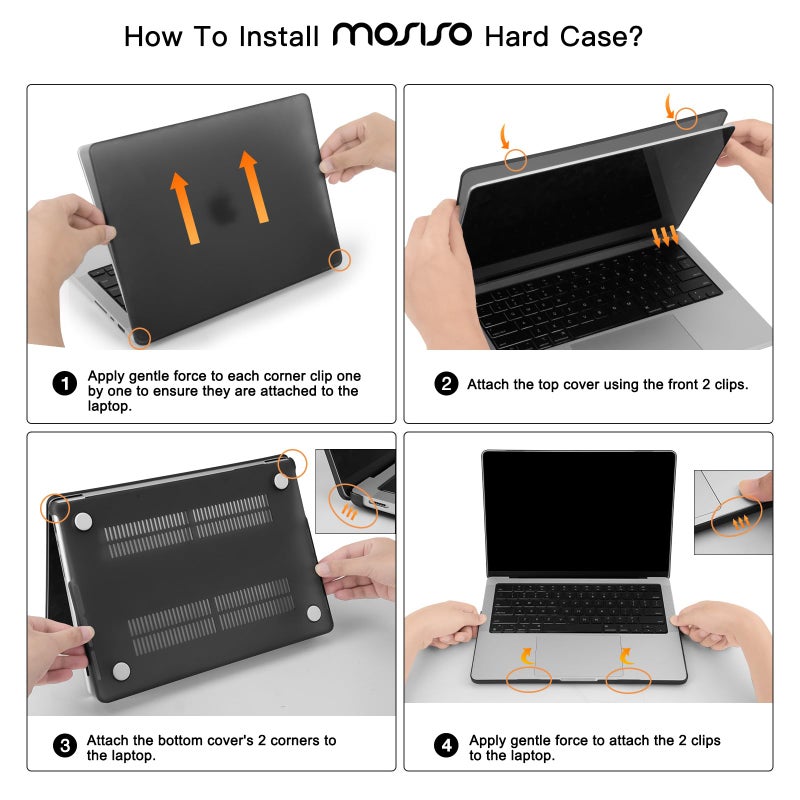 How To Install MOSISO Hard Case?

1 Apply gentle force to each corner clip one by one to ensure they are attached to the laptop.

2 Attach the top cover using the front 2 clips.

3 Attach the bottom cover's 2 corners to the laptop.

4 Apply gentle force to attach the 2 clips to the laptop.