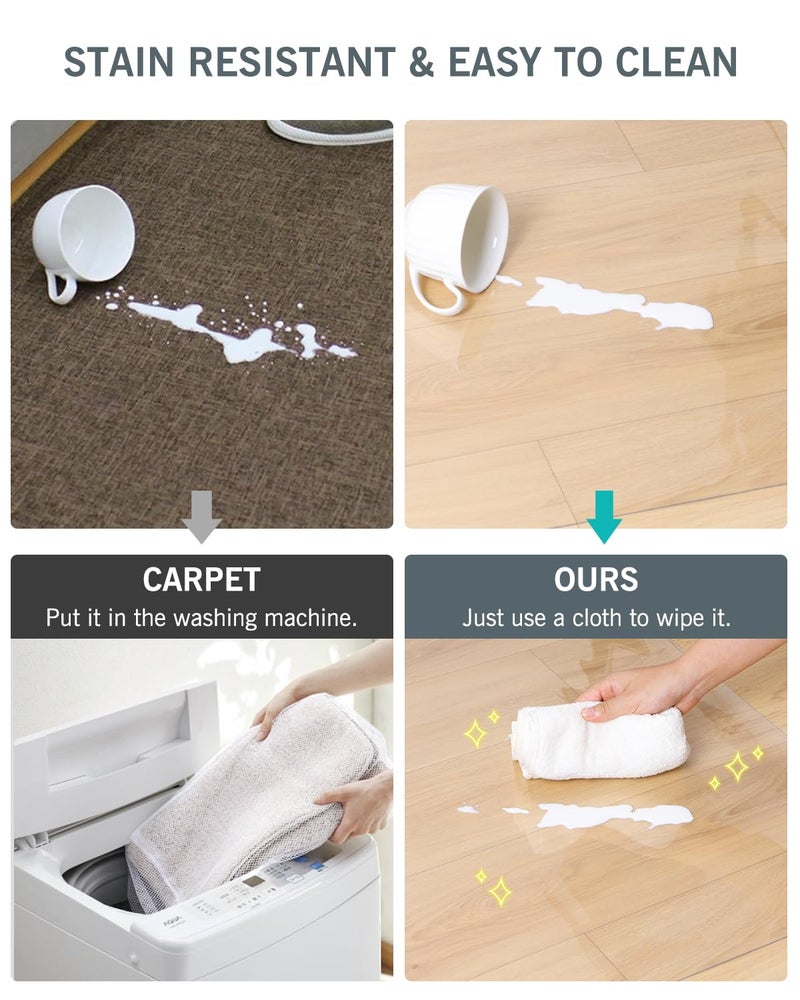 STAIN RESISTANT & EASY TO CLEAN

CARPET
Put it in the washing machine.

OURS
Just use a cloth to wipe it.