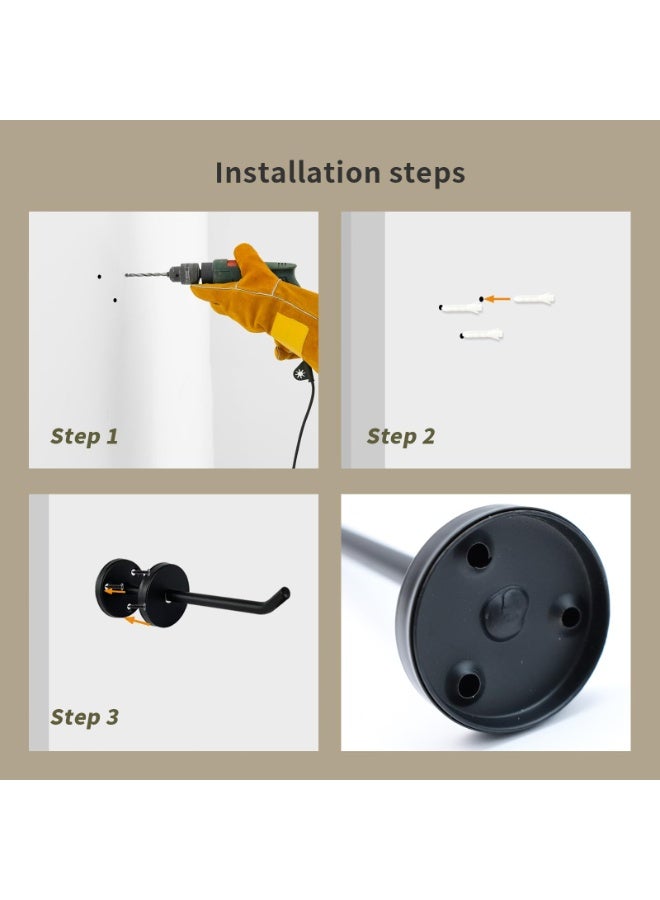 Installation steps

Step 1

Step 2

Step 3