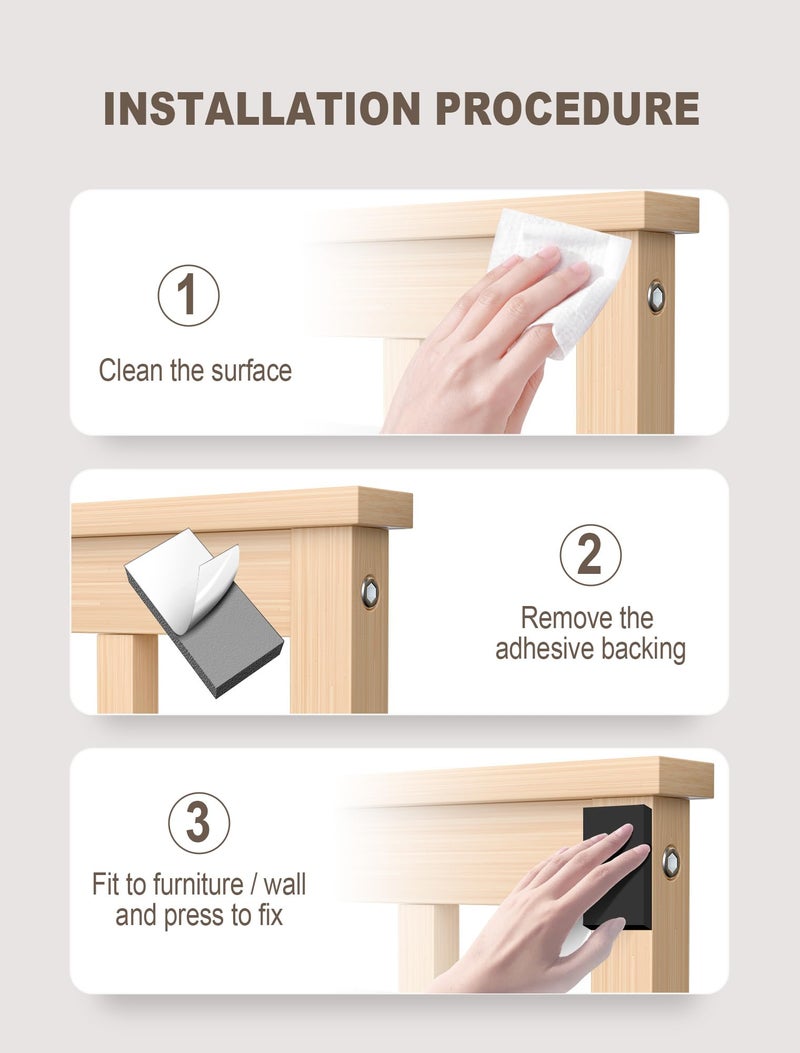 INSTALLATION PROCEDURE

1

Clean the surface

2

Remove the adhesive backing

3

Fit to furniture / wall and press to fix