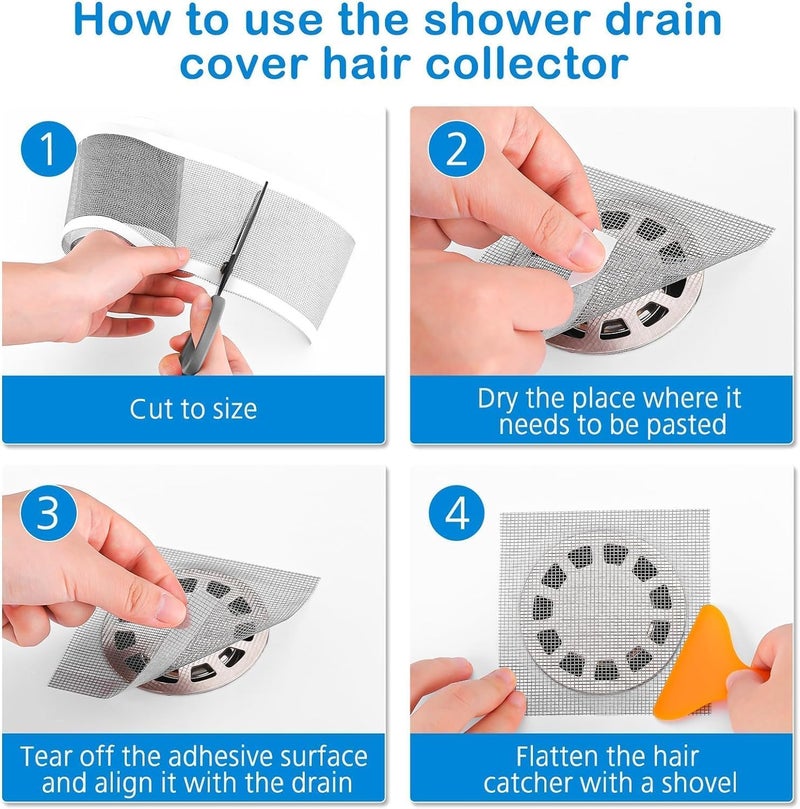 How to use the shower drain cover hair collector

1

Cut to size

2

Dry the place where it needs to be pasted

3

Tear off the adhesive surface and align it with the drain

4

Flatten the hair catcher with a shovel