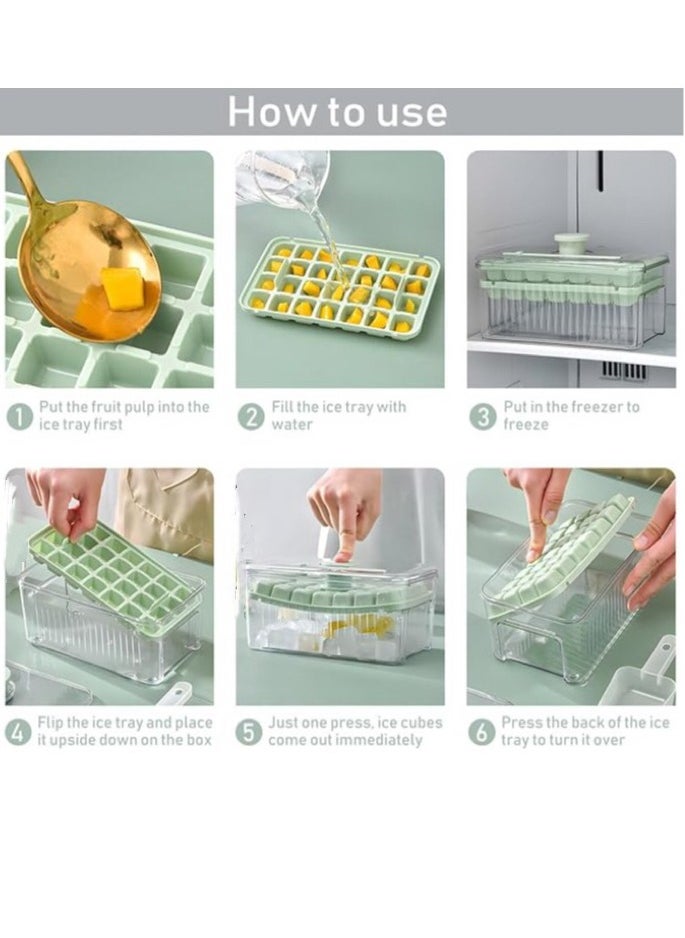 How to use

1 Put the fruit pulp into the ice tray first

2 Fill the ice tray with water

3 Put in the freezer to freeze

4 Flip the ice tray and place it upside down on the box

5 Just one press, ice cubes come out immediately

6 Press the back of the ice tray to turn it over