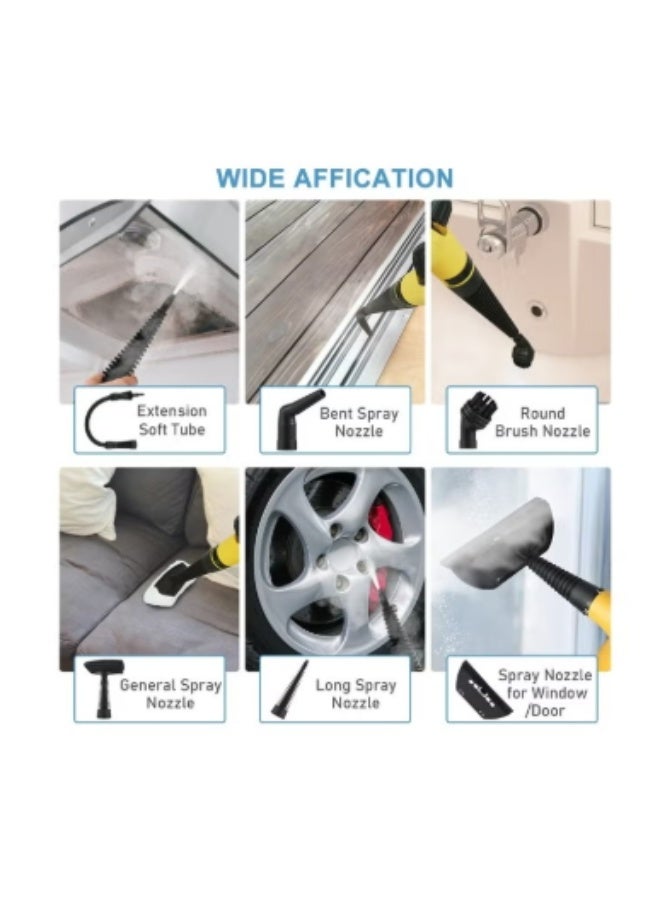 WIDE AFFICATION

Extension Soft Tube

Bent Spray Nozzle

Round Brush Nozzle

General Spray Nozzle

Long Spray Nozzle

Spray Nozzle for Window /Door