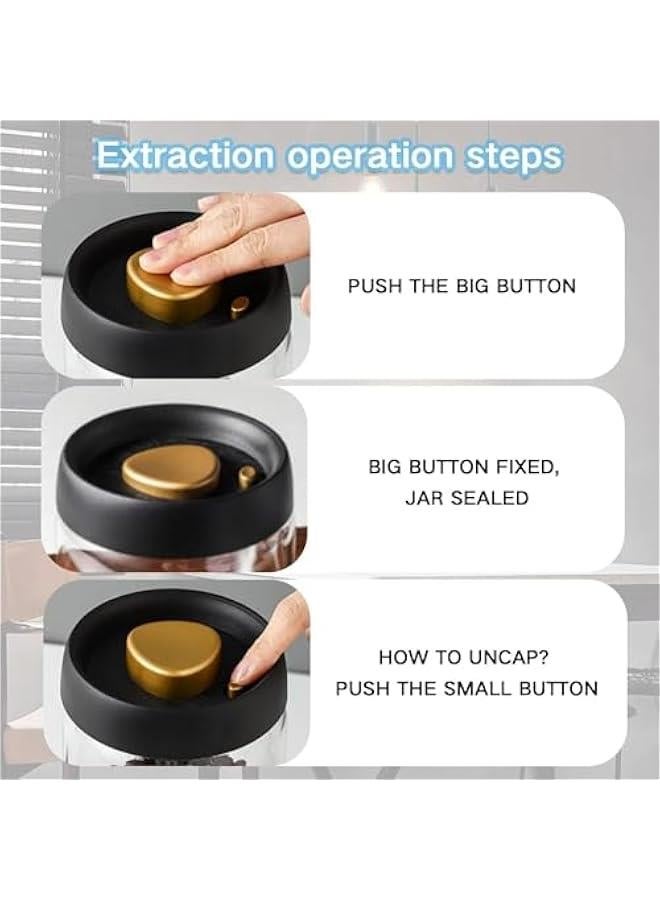 Extraction operation steps

PUSH THE BIG BUTTON

BIG BUTTON FIXED,
JAR SEALED

HOW TO UNCAP?
PUSH THE SMALL BUTTON