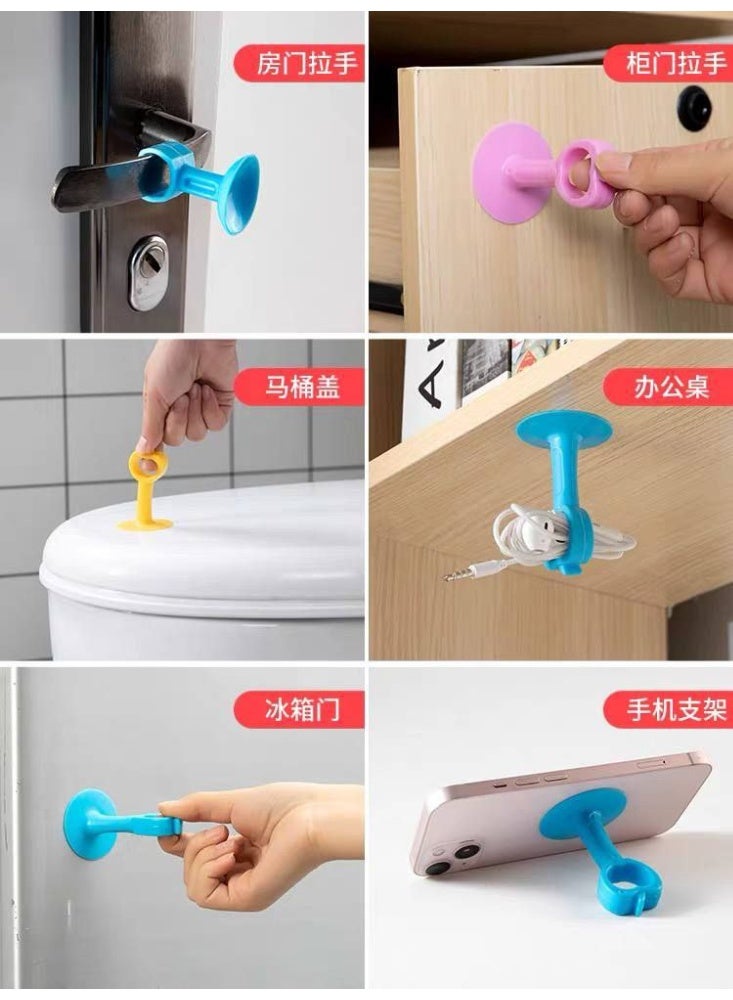 房门拉手

柜门拉手

马桶盖

办公桌

冰箱门

手机支架