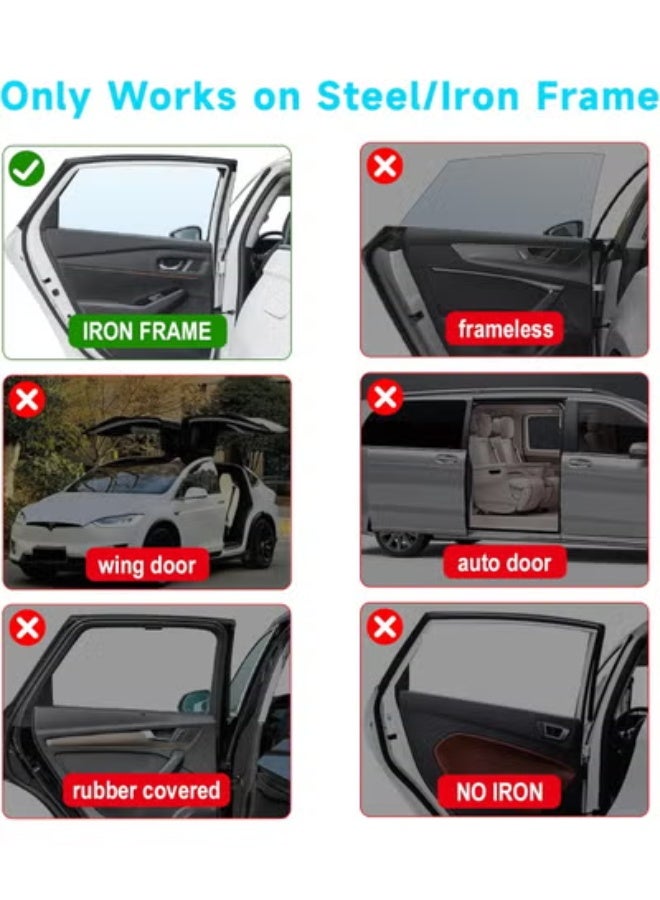 Only Works on Steel/Iron Frame

IRON FRAME

frameless

wing door

auto door

rubber covered

NO IRON