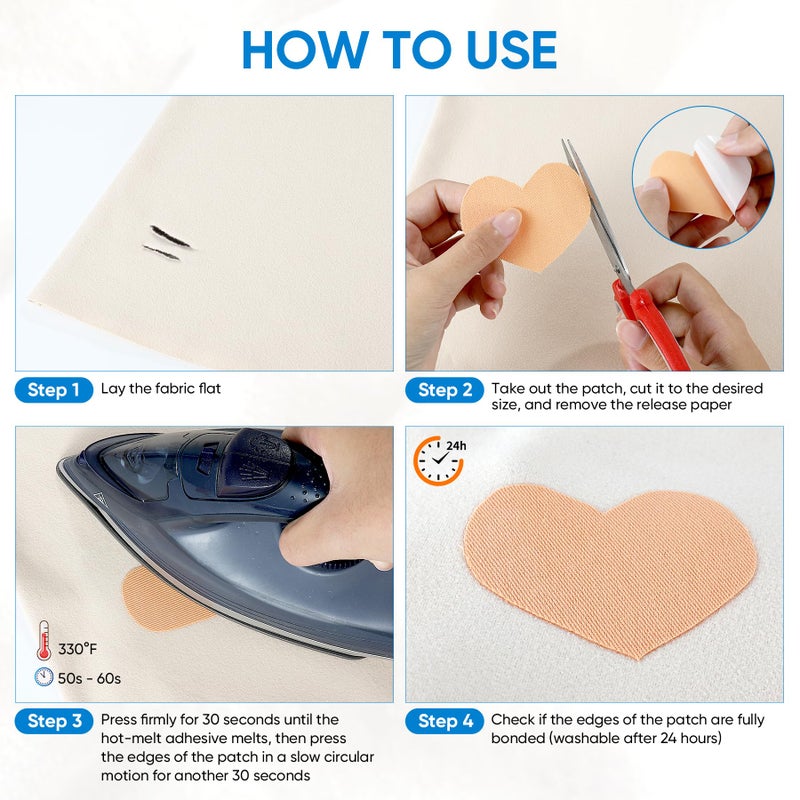 HOW TO USE

Step 1 Lay the fabric flat

Step 2 Take out the patch, cut it to the desired size, and remove the release paper

330°F
50s - 60s

Step 3 Press firmly for 30 seconds until the hot-melt adhesive melts, then press the edges of the patch in a slow circular motion for another 30 seconds

24h

Step 4 Check if the edges of the patch are fully bonded (washable after 24 hours)