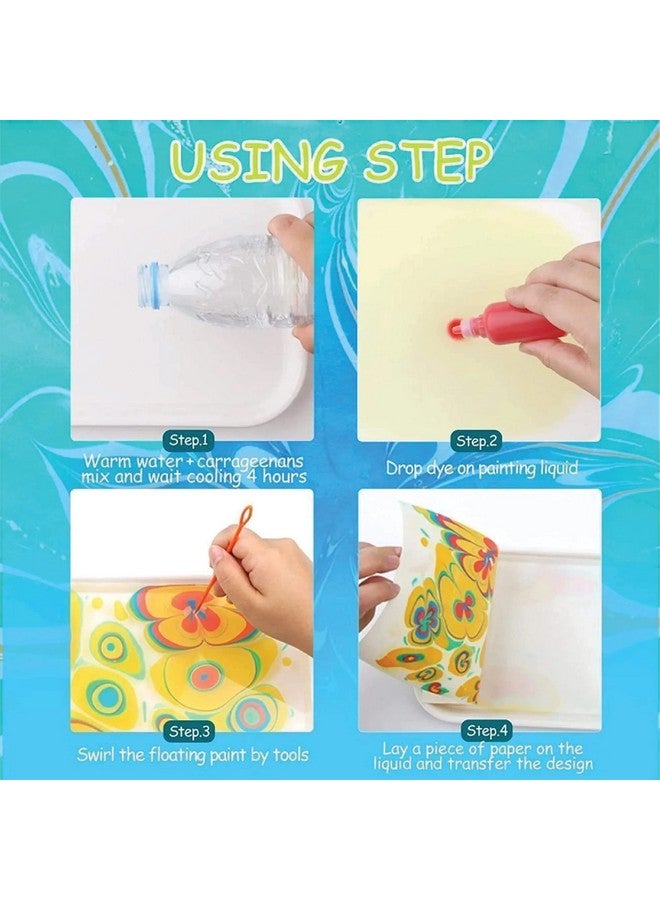 USING STEP

Step.1
Warm water + carrageenans mix and wait cooling 4 hours

Step.2
Drop dye on painting liquid

Step.3
Swirl the floating paint by tools

Step.4
Lay a piece of paper on the liquid and transfer the design