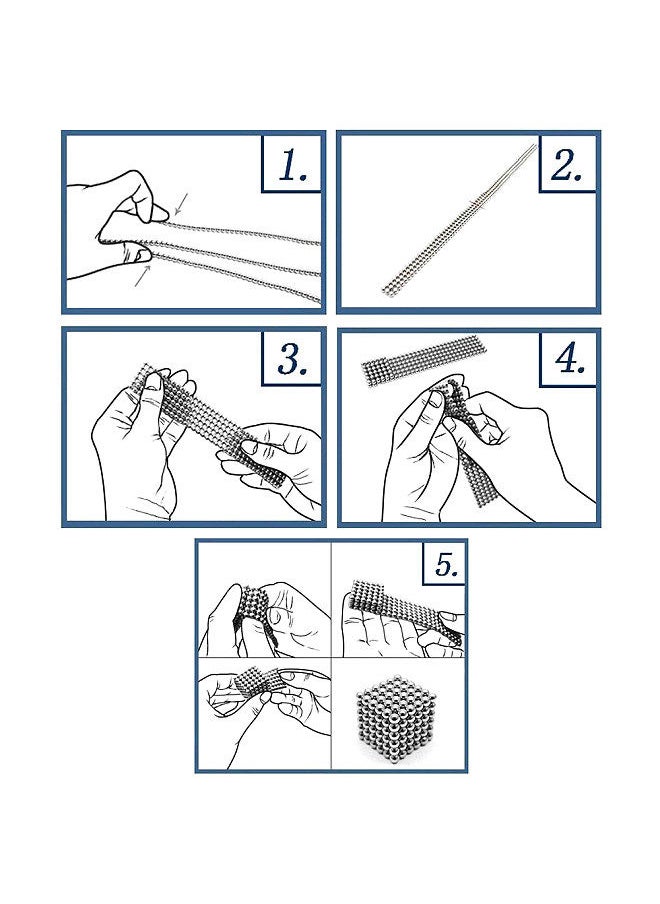 1.

2.

3.

4.

5.