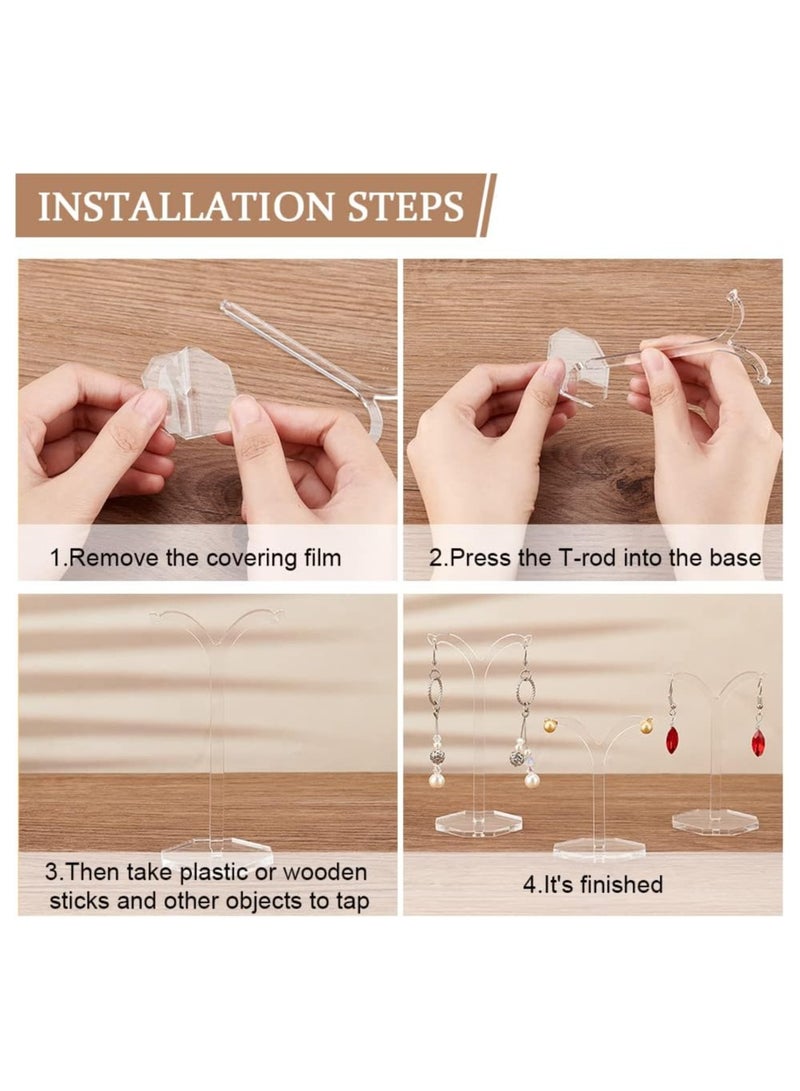 INSTALLATION STEPS

1.Remove the covering film

2.Press the T-rod into the base

3.Then take plastic or wooden sticks and other objects to tap

4.It's finished