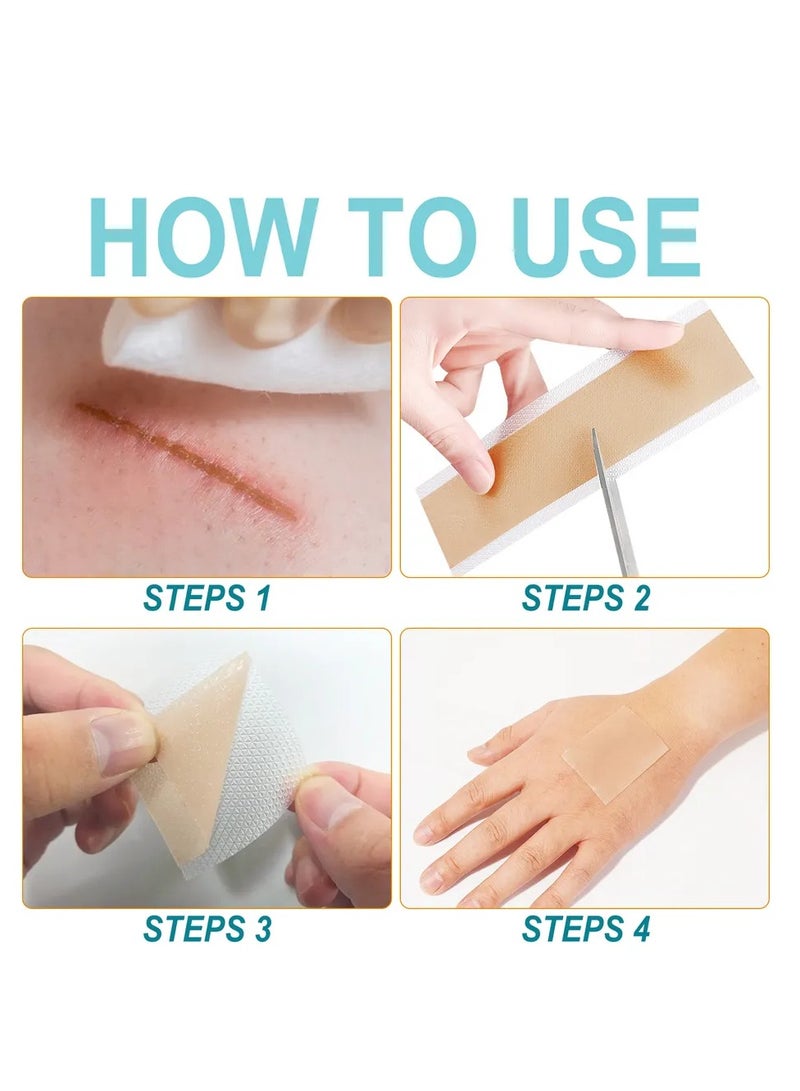 HOW TO USE

STEPS 1

STEPS 2

STEPS 3

STEPS 4