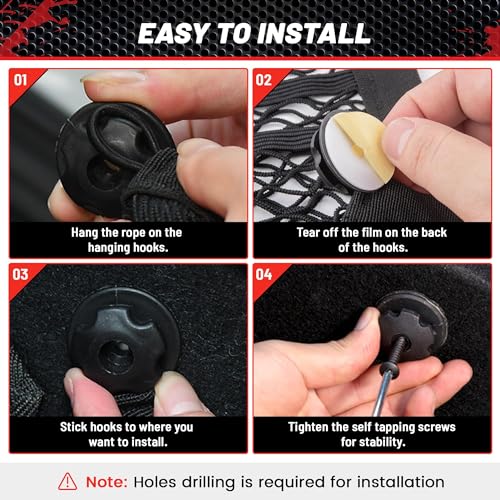 EASY TO INSTALL

01
Hang the rope on the hanging hooks.

02
Tear off the film on the back of the hooks.

03
Stick hooks to where you want to install.

04
Tighten the self tapping screws for stability.

Note: Holes drilling is required for installation