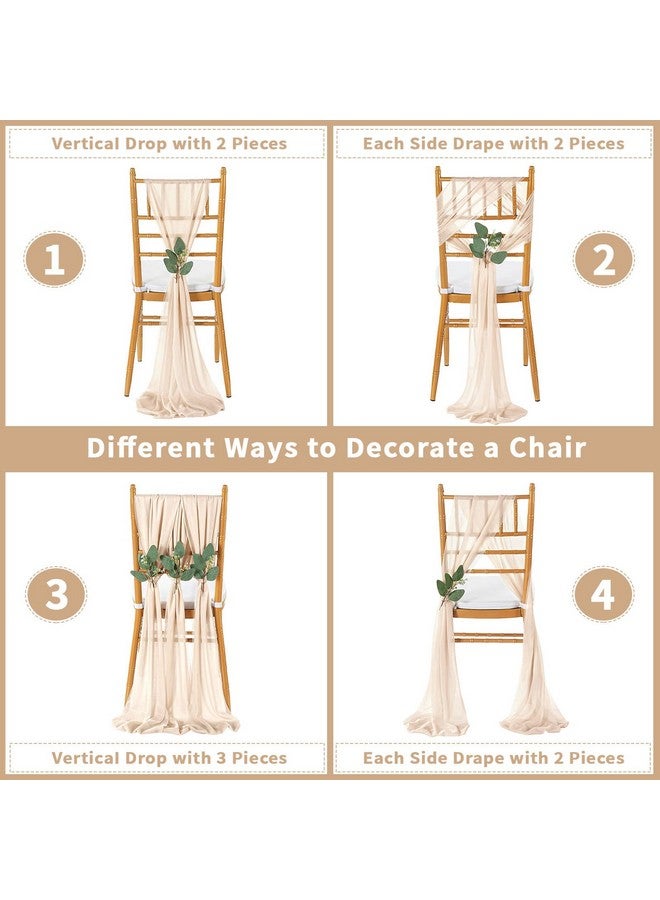 Vertical Drop with 2 Pieces

1

Each Side Drape with 2 Pieces

2

Different Ways to Decorate a Chair

3

Vertical Drop with 3 Pieces

4

Each Side Drape with 2 Pieces