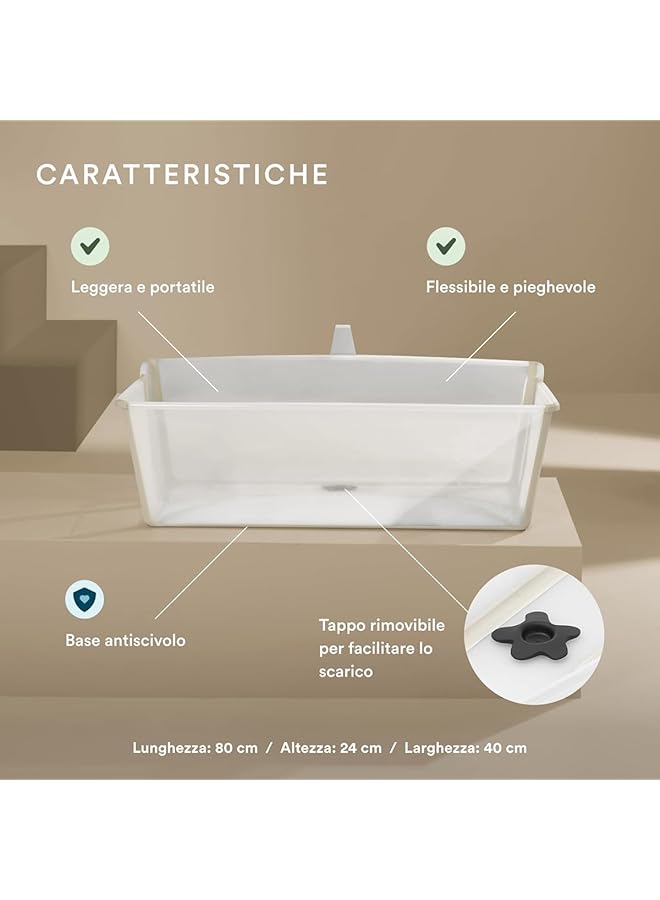 CARATTERISTICHE

Leggera e portatile

Flessibile e pieghevole

Base antiscivolo

Tappo rimovibile per facilitare lo scarico

Lunghezza: 80 cm / Altezza: 24 cm / Larghezza: 40 cm