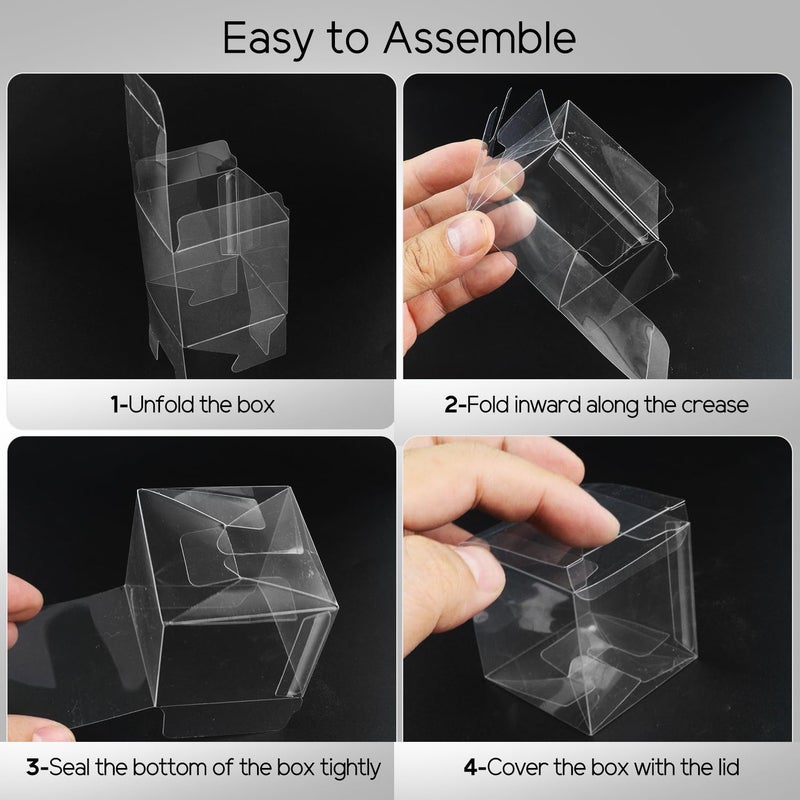 Easy to Assemble

1-Unfold the box

2-Fold inward along the crease

3-Seal the bottom of the box tightly

4-Cover the box with the lid