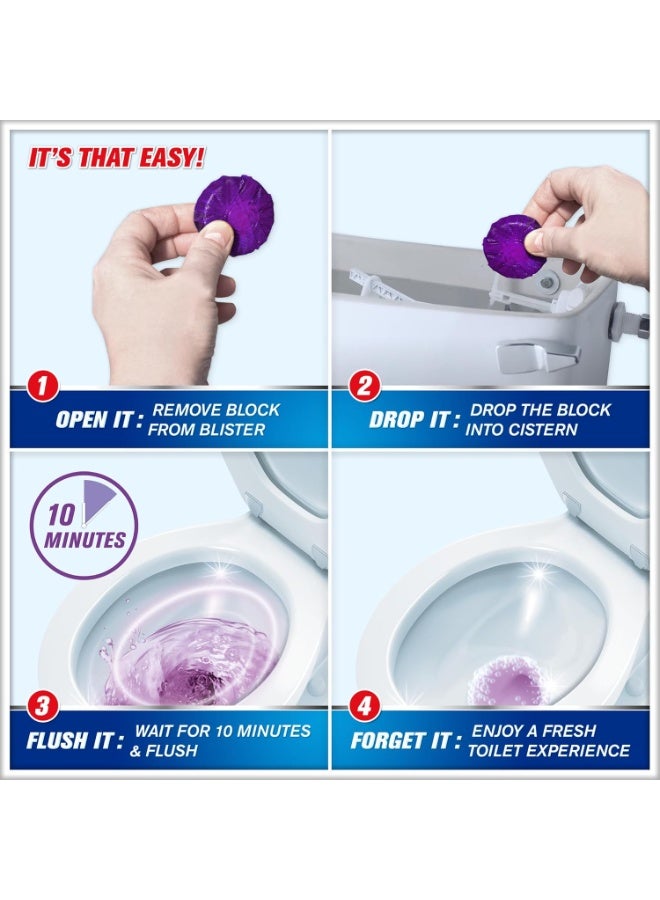 IT'S THAT EASY!

1
OPEN IT : REMOVE BLOCK FROM BLISTER

2
DROP IT : DROP THE BLOCK INTO CISTERN

10 MINUTES

3
FLUSH IT : WAIT FOR 10 MINUTES & FLUSH

4
FORGET IT : ENJOY A FRESH TOILET EXPERIENCE