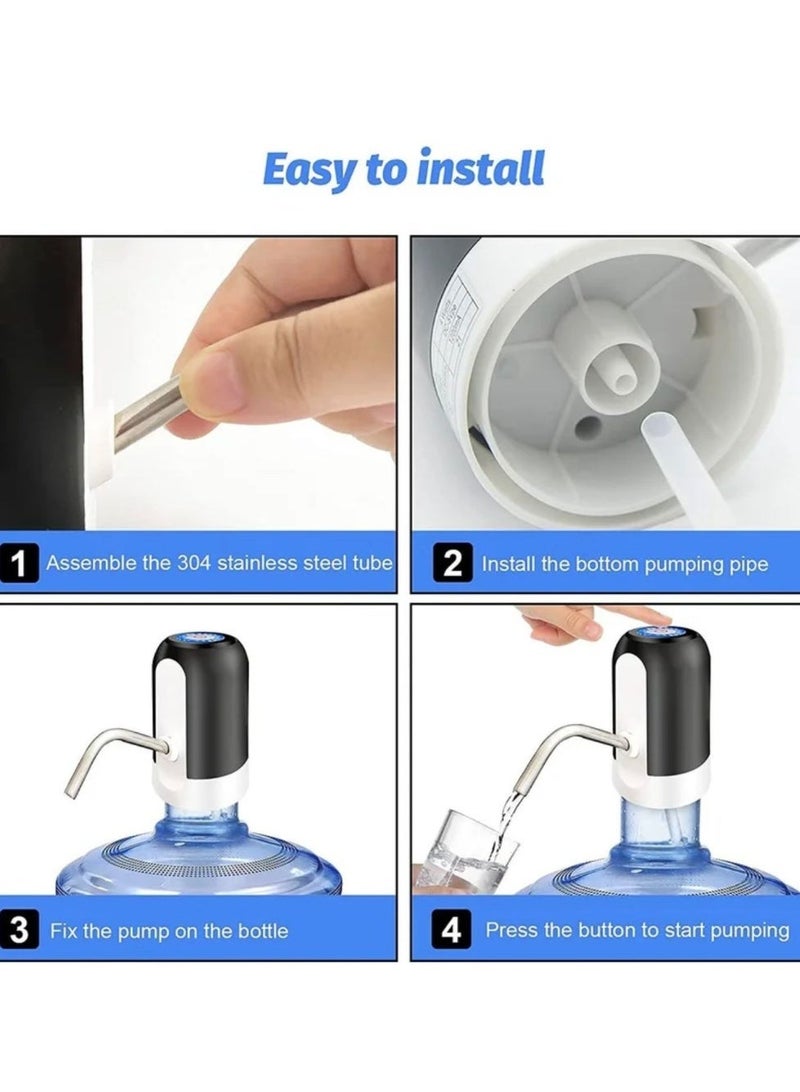 Easy to install

1 Assemble the 304 stainless steel tube

2 Install the bottom pumping pipe

3 Fix the pump on the bottle

4 Press the button to start pumping