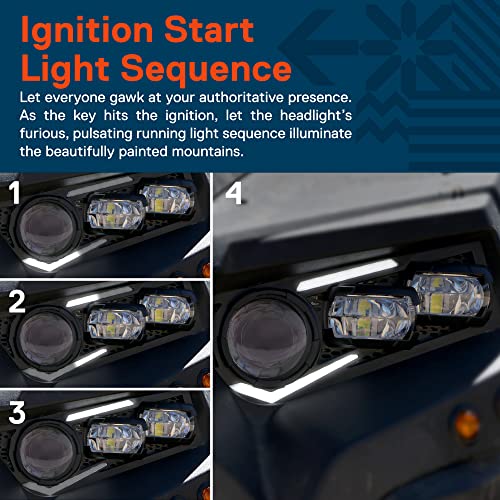 Ignition Start Light Sequence

Let everyone gawk at your authoritative presence. As the key hits the ignition, let the headlight's furious, pulsating running light sequence illuminate the beautifully painted mountains.

1

2

3

4