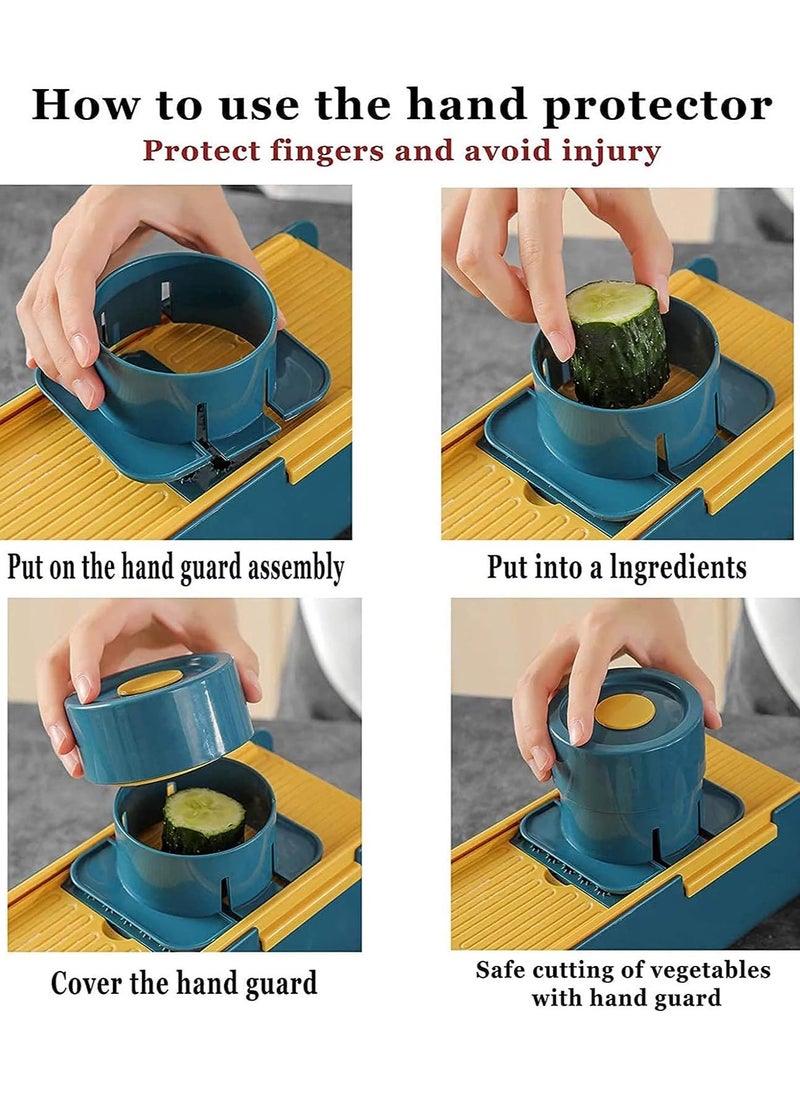 How to use the hand protector
Protect fingers and avoid injury

Put on the hand guard assembly

Put into a Ingredients

Cover the hand guard

Safe cutting of vegetables with hand guard