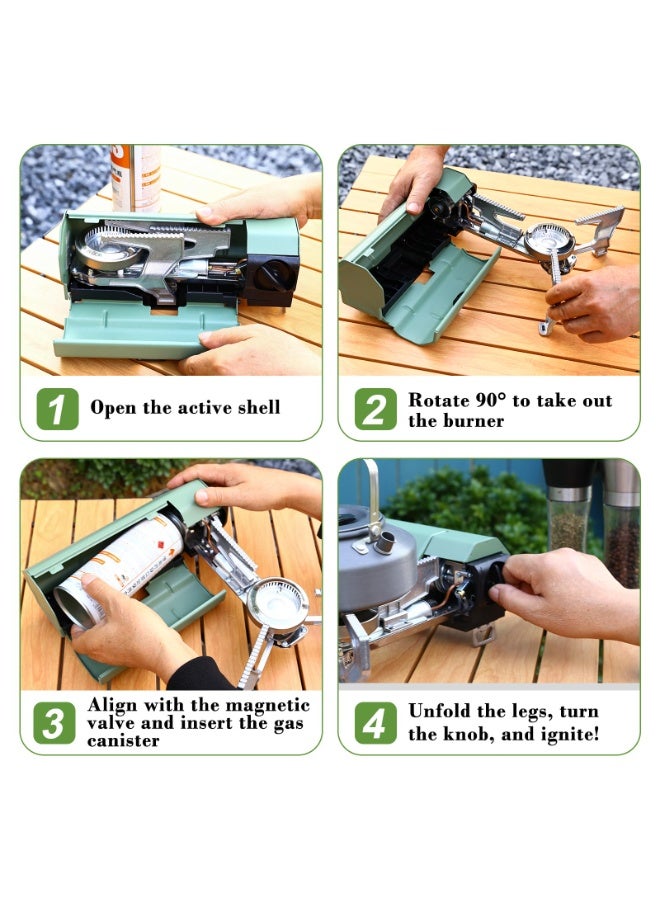 1 Open the active shell

2 Rotate 90° to take out the burner

3 Align with the magnetic valve and insert the gas canister

4 Unfold the legs, turn the knob, and ignite!